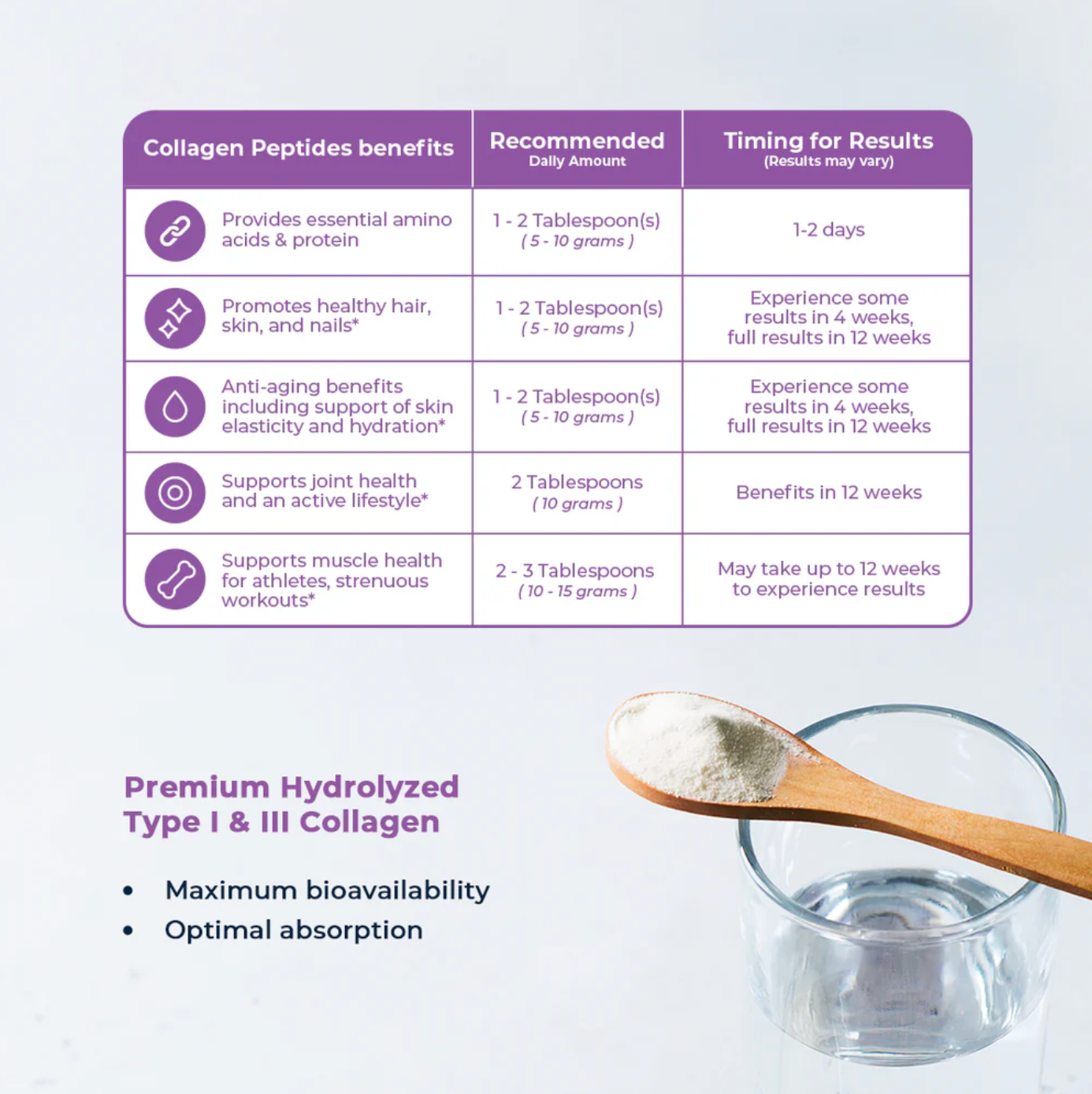 | Collagen Peptides benefits | Recommended Daily Amount | Timing for Results (Results may vary) |
|---|---|---|
| Provides essential amino acids & protein | 1 - 2 Tablespoon(s) ( 5 - 10 grams ) | 1-2 days |
| Promotes healthy hair, skin, and nails* | 1 - 2 Tablespoon(s) ( 5 - 10 grams ) | Experience some results in 4 weeks, full results in 12 weeks |
| Anti-aging benefits including support of skin elasticity and hydration* | 1 - 2 Tablespoon(s) ( 5 - 10 grams ) | Experience some results in 4 weeks, full results in 12 weeks |
| Supports joint health and an active lifestyle* | 2 Tablespoons ( 10 grams ) | Benefits in 12 weeks |
| Supports muscle health for athletes, strenuous workouts* | 2 - 3 Tablespoons ( 10 - 15 grams ) | May take up to 12 weeks to experience results |

Premium Hydrolyzed Type I & III Collagen

• Maximum bioavailability
• Optimal absorption